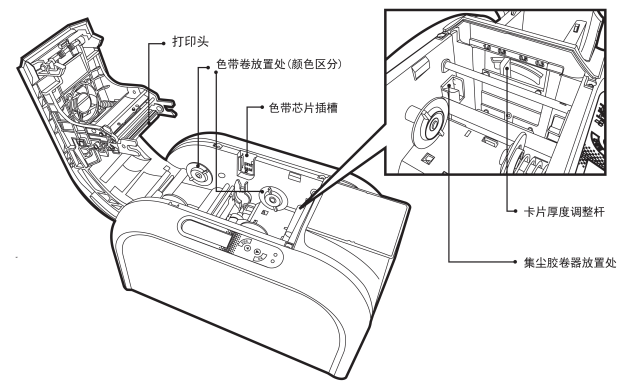 打印头

色带卷放置处(颜色区分)

色带芯片插槽

卡片厚度调整杆

集尘胶卷器放置处